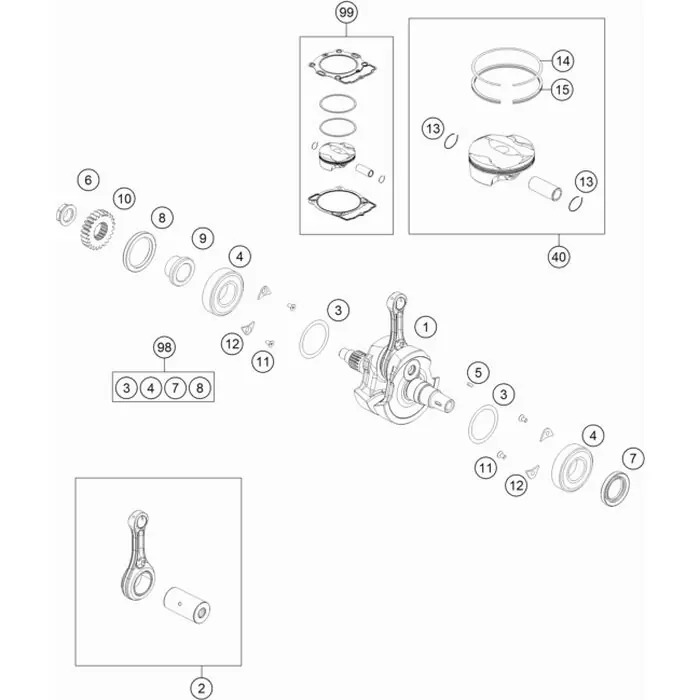 99
14
15
13
13
40
6
10
8
9
4
3
1
12
11
98
3 4 7 8
5
3
4
7
11
12
2